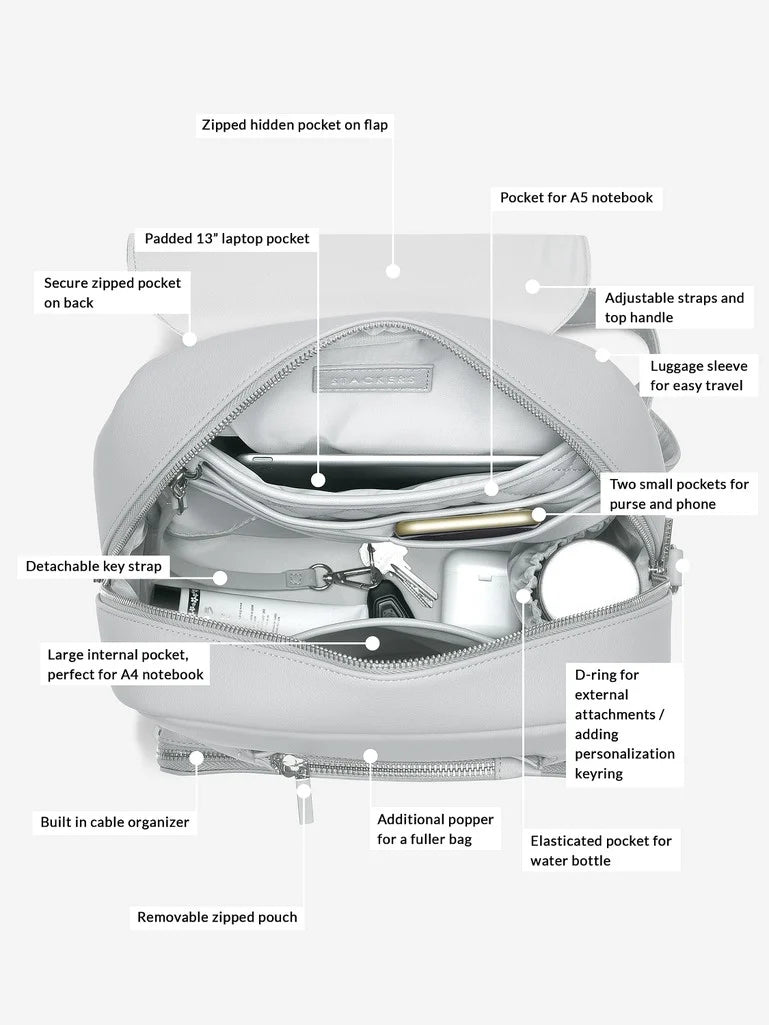 Zipped hidden pocket on flap

Pocket for A5 notebook

Padded 13" laptop pocket

Secure zipped pocket on back

Adjustable straps and top handle

Luggage sleeve for easy travel

STACKERS

Two small pockets for purse and phone

Detachable key strap

Large internal pocket, perfect for A4 notebook

D-ring for external attachments / adding personalization keyring

Built in cable organizer

Additional popper for a fuller bag

Elasticated pocket for water bottle

Removable zipped pouch